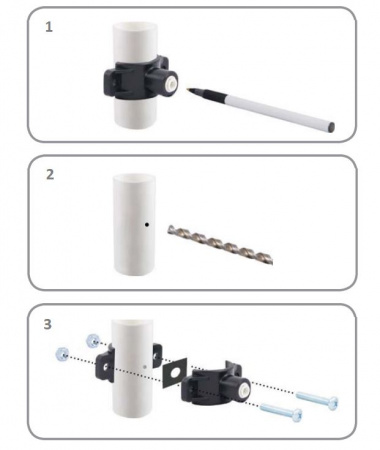 1

2

3